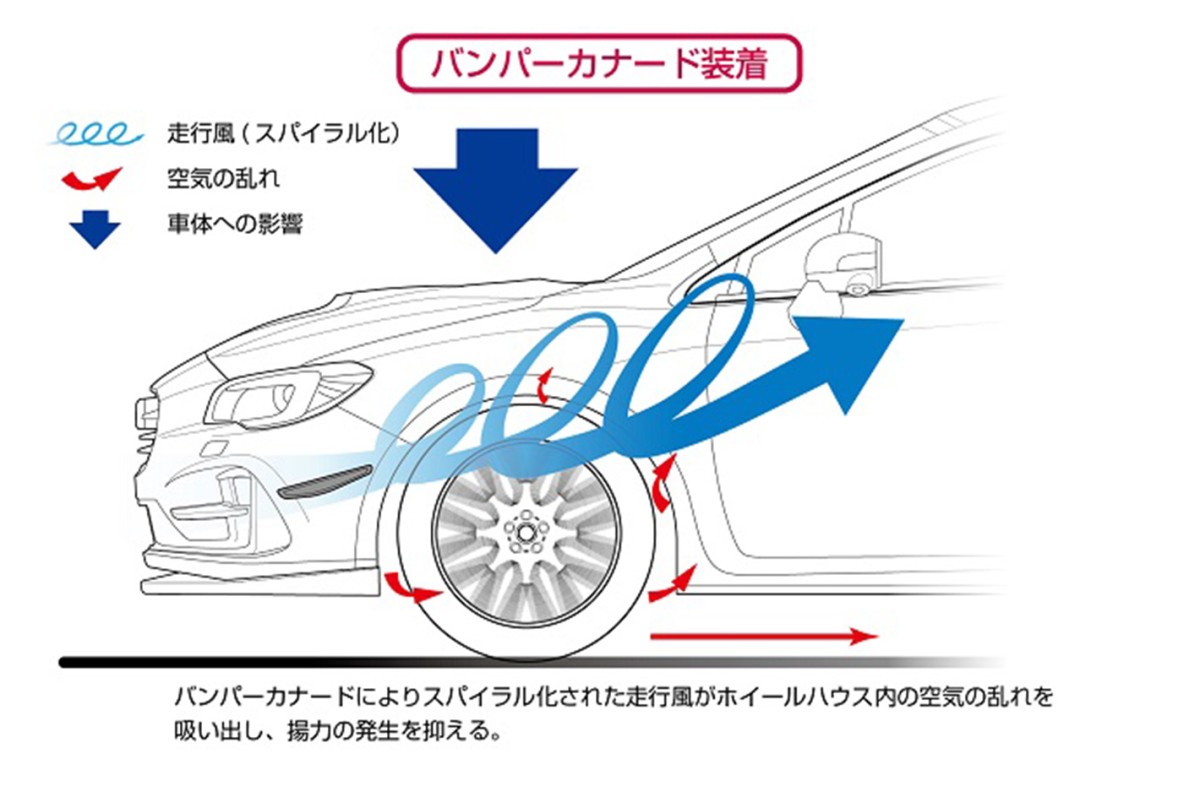 バンパーカナード装着

走行風（スパイラル化）
空気の乱れ
車体への影響

バンパーカナードによりスパイラル化された走行風がホイールハウス内の空気の乱れを吸い出し、揚力の発生を抑える。