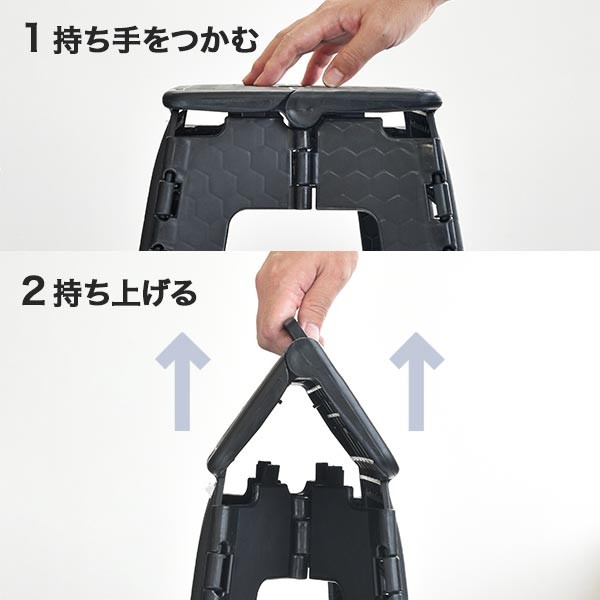 1 持ち手をつかむ

2 持ち上げる